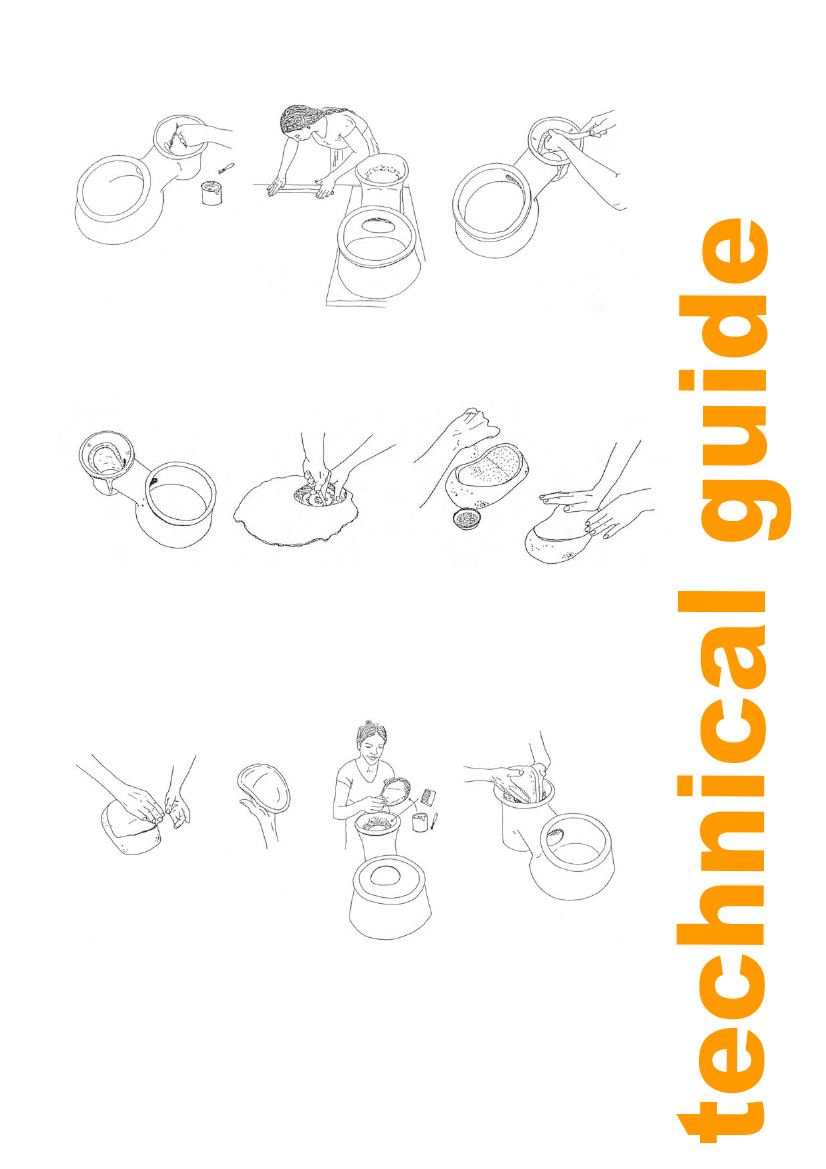 technical guide